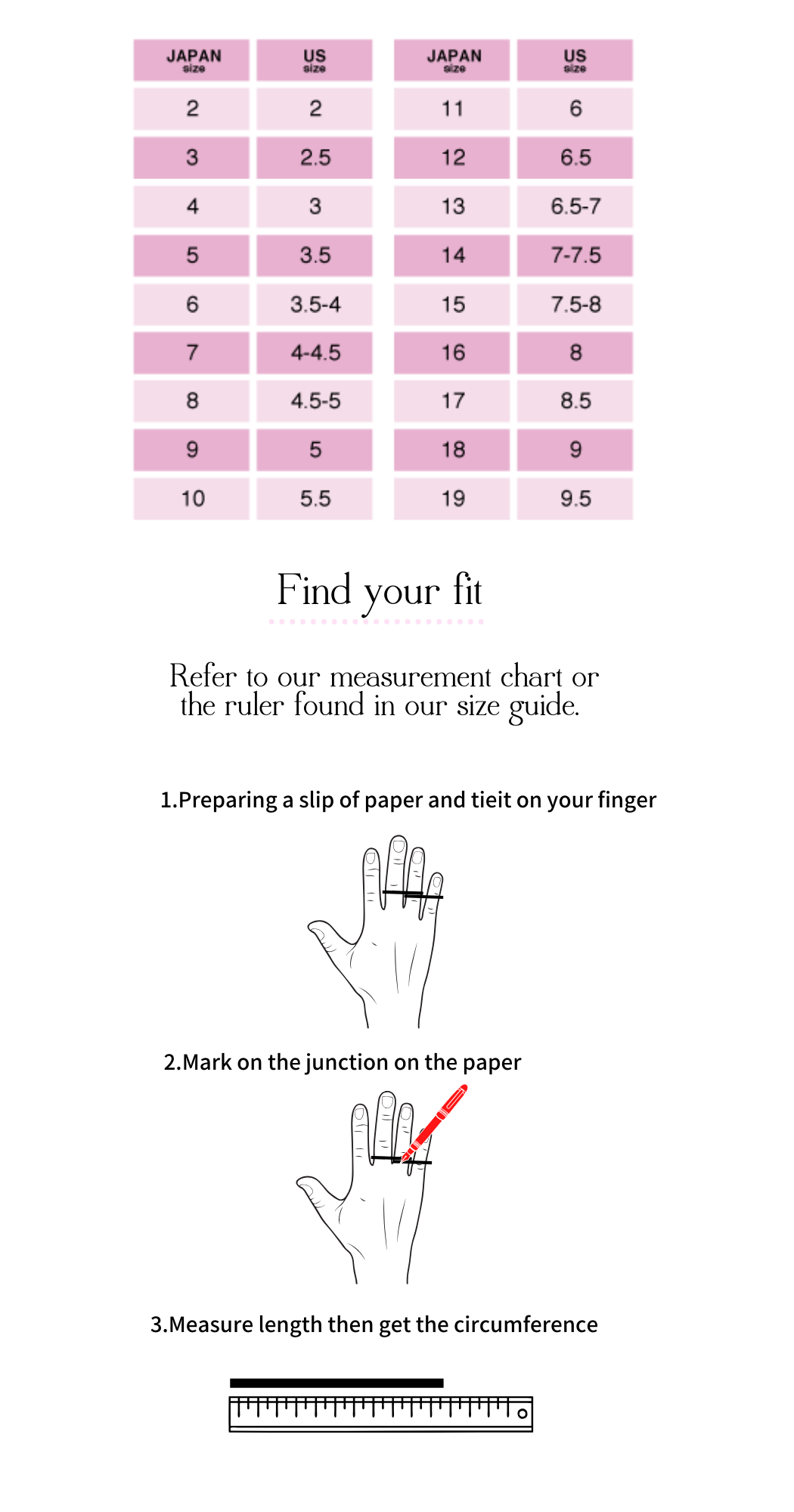 | JAPAN size | US size |
|---|---|
| 2 | 2 |
| 3 | 2.5 |
| 4 | 3 |
| 5 | 3.5 |
| 6 | 3.5-4 |
| 7 | 4-4.5 |
| 8 | 4.5-5 |
| 9 | 5 |
| 10 | 5.5 |

| JAPAN size | US size |
|---|---|
| 11 | 6 |
| 12 | 6.5 |
| 13 | 6.5-7 |
| 14 | 7-7.5 |
| 15 | 7.5-8 |
| 16 | 8 |
| 17 | 8.5 |
| 18 | 9 |
| 19 | 9.5 |

Find your fit

Refer to our measurement chart or the ruler found in our size guide.

1.Preparing a slip of paper and tieit on your finger

2.Mark on the junction on the paper

3.Measure length then get the circumference